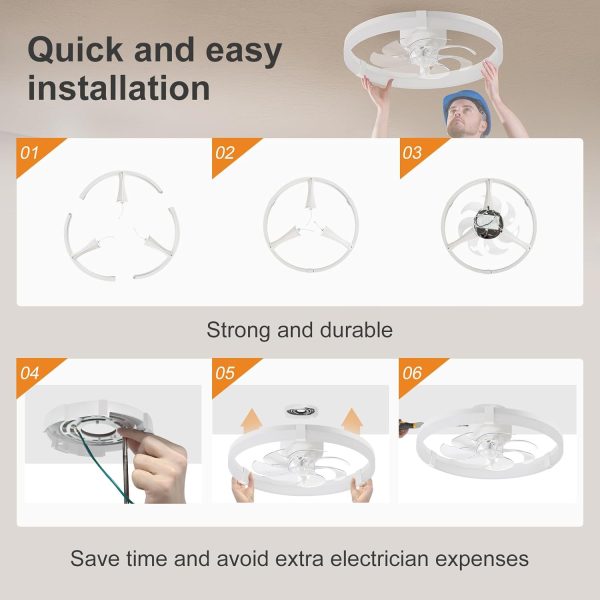 Quick and easy installation

01

02

03

Strong and durable

04

05

06

Save time and avoid extra electrician expenses